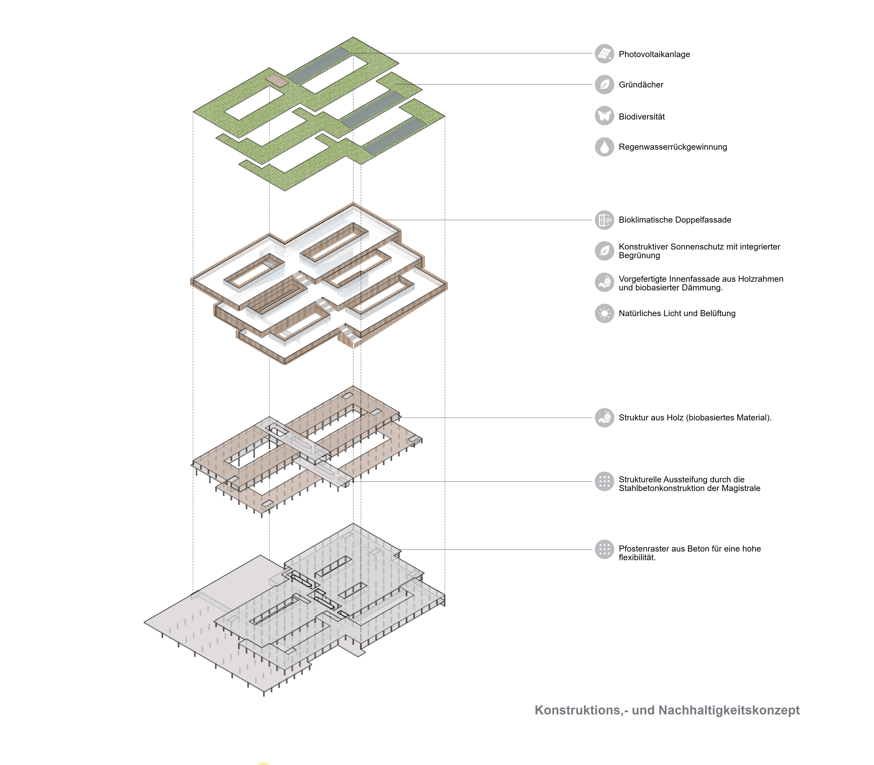 Photovoltaikanlage

Gründächer

Biodiversität

Regenwasserrückgewinnung

Bioklimatische Doppelfassade

Konstruktiver Sonnenschutz mit integrierter Begrünung

Vorgefertigte Innenfassade aus Holzrahmen und biobasierter Dämmung.

Natürliches Licht und Belüftung

Struktur aus Holz (biobasiertes Material).

Strukturelle Aussteifung durch die Stahlbetonkonstruktion der Magistrale

Pfostenraster aus Beton für eine hohe flexibilität.

Konstruktions,- und Nachhaltigkeitskonzept